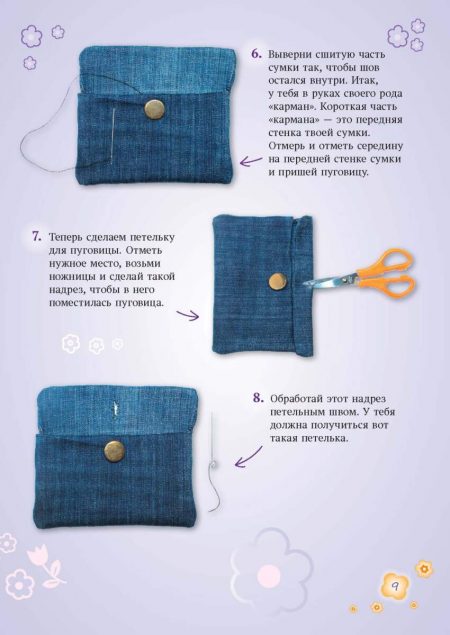 6. Выверни сшитую часть сумки так, чтобы шов остался внутри. Итак, у тебя в руках своего рода «карман». Короткая часть «кармана» — это передняя стенка твоей сумки. Отмерь и отметь середину на передней стенке сумки и пришей пуговицу.

7. Теперь сделаем петельку для пуговицы. Отметь нужное место, возьми ножницы и сделай такой надрез, чтобы в него поместилась пуговица.

8. Обработай этот надрез петельным швом. У тебя должна получиться вот такая петелька.

9