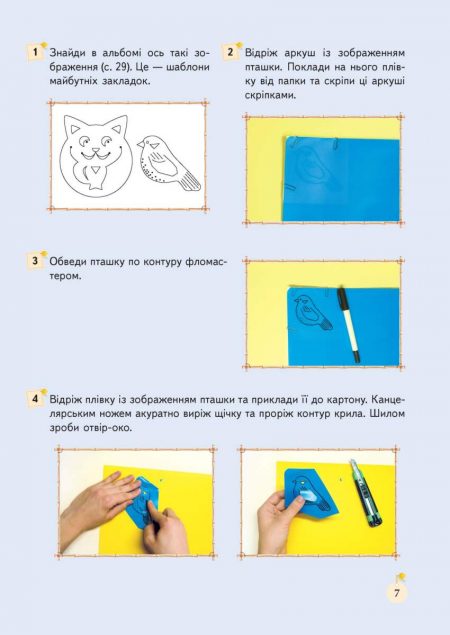 1 Знайди в альбомі ось такі зображення (с. 29). Це — шаблони майбутніх закладок.

2 Відріж аркуш із зображенням пташки. Поклади на нього плівку від папки та скріпи ці аркуші скріпками.

3 Обведи пташку по контуру фломастером.

4 Відріж плівку із зображенням пташки та приклади її до картону. Канцелярським ножем акуратно виріж щічку та проріж контур крила. Шилом зроби отвір-око.

7