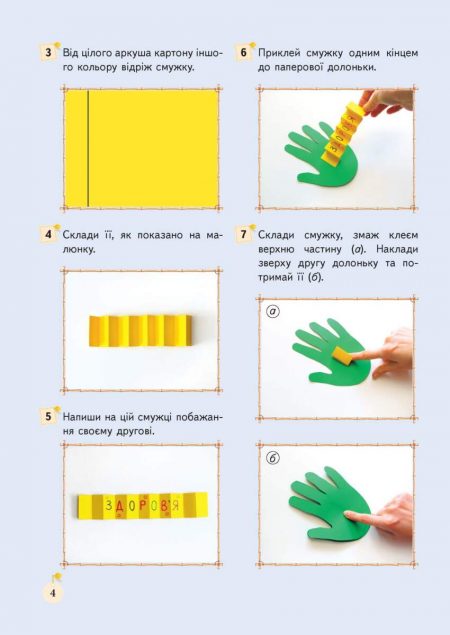 3 Від цілого аркуша картону іншого кольору відріж смужку.

4 Склади її, як показано на малюнку.

5 Напиши на цій смужці побажання своєму другові.

ЗДОРОВ'Я

6 Приклей смужку одним кінцем до паперової долоньки.

ЗДОРОВ'Я

7 Склади смужку, змаж клеєм верхню частину (а). Наклади зверху другу долоньку та потримай її (б).

а

б

4