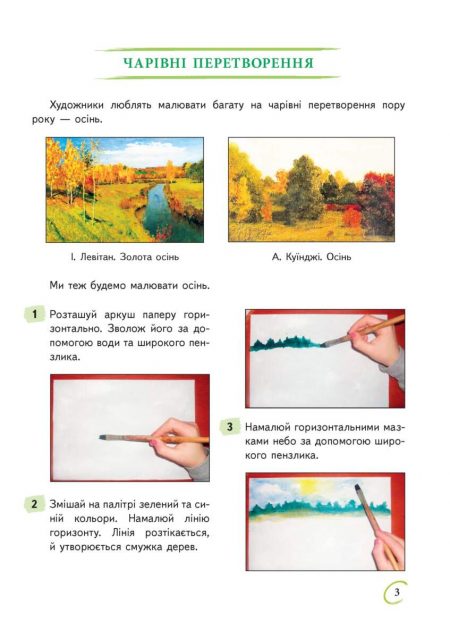 ЧАРІВНІ ПЕРЕТВОРЕННЯ

Художники люблять малювати багату на чарівні перетворення пору року — осінь.

І. Левітан. Золота осінь

А. Куїнджі. Осінь

Ми теж будемо малювати осінь.

1 Розташуй аркуш паперу горизонтально. Зволож його за допомогою води та широкого пензлика.

2 Змішай на палітрі зелений та синій кольори. Намалюй лінію горизонту. Лінія розтікається, й утворюється смужка дерев.

3 Намалюй горизонтальними мазками небо за допомогою широкого пензлика.

3