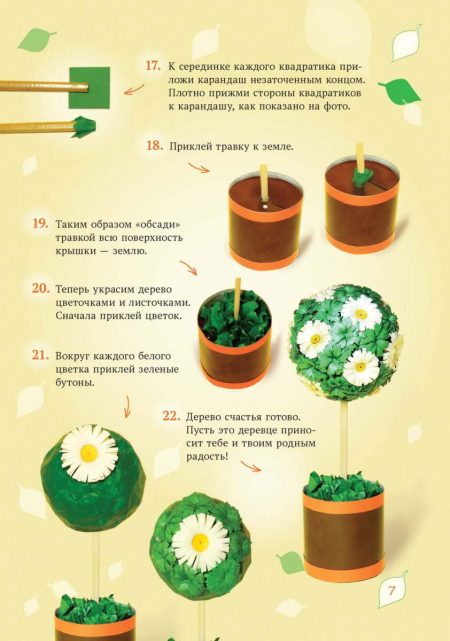 17. К серединке каждого квадратика приложи карандаш незаточенным концом. Плотно прижми стороны квадратиков к карандашу, как показано на фото.

18. Приклей травку к земле.

19. Таким образом «обсади» травкой всю поверхность крышки — землю.

20. Теперь украсим дерево цветочками и листочками. Сначала приклей цветок.

21. Вокруг каждого белого цветка приклей зеленые бутоны.

22. Дерево счастья готово. Пусть это деревце приносит тебе и твоим родным радость!

7