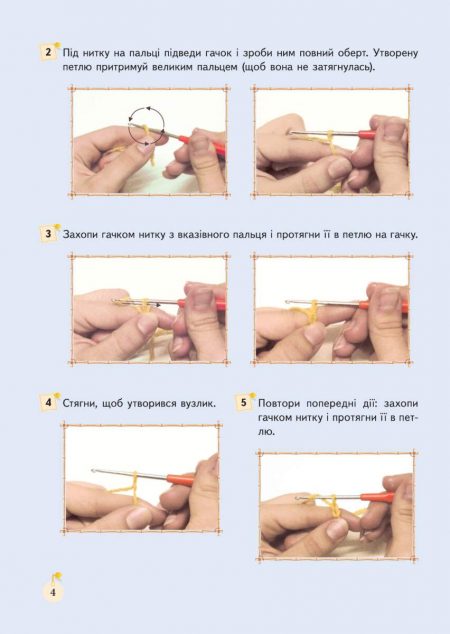 2 Під нитку на пальці підведи гачок і зроби ним повний оберт. Утворену петлю притримуй великим пальцем (щоб вона не затягнулась).

3 Захопи гачком нитку з вказівного пальця і протягни її в петлю на гачку.

4 Стягни, щоб утворився вузлик.

5 Повтори попередні дії: захопи гачком нитку і протягни її в петлю.

4