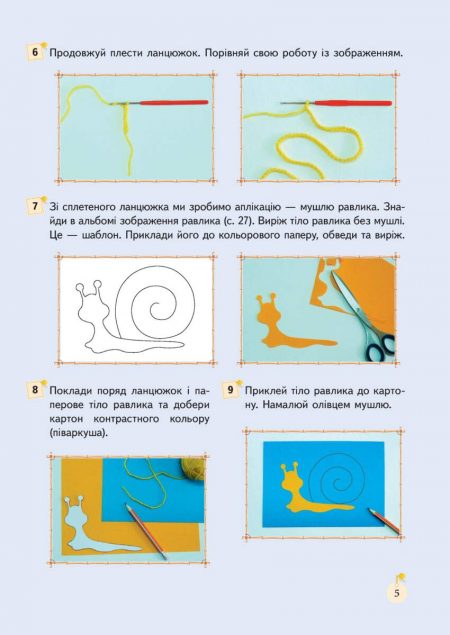 6 Продовжуй плести ланцюжок. Порівняй свою роботу із зображенням.

7 Зі сплетеного ланцюжка ми зробимо аплікацію — мушлю равлика. Знайди в альбомі зображення равлика (с. 27). Виріж тіло равлика без мушлі. Це — шаблон. Приклади його до кольорового паперу, обведи та виріж.

8 Поклади поряд ланцюжок і паперове тіло равлика та добери картон контрастного кольору (піваркуша).

9 Приклей тіло равлика до картону. Намалюй олівцем мушлю.

5