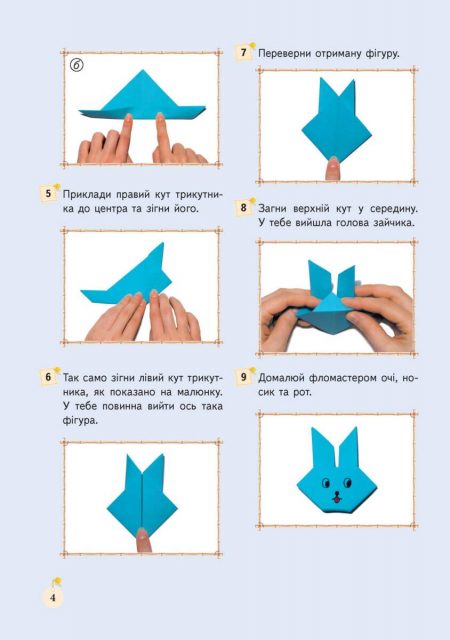 б

5 Приклади правий кут трикутника до центра та зігни його.

6 Так само зігни лівий кут трикутника, як показано на малюнку. У тебе повинна вийти ось така фігура.

7 Переверни отриману фігуру.

8 Загни верхній кут у середину. У тебе вийшла голова зайчика.

9 Домалюй фломастером очі, носик та рот.

4