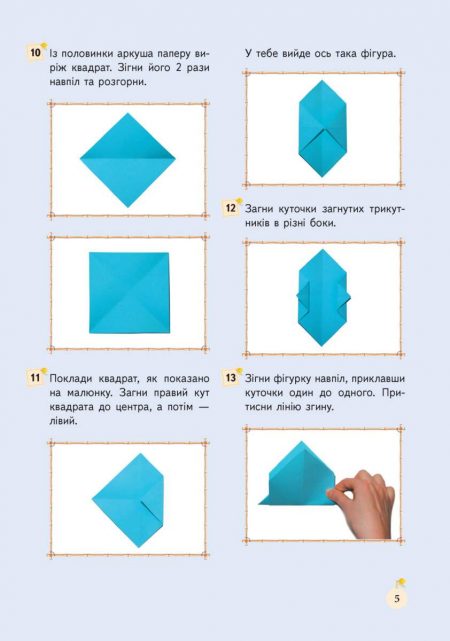 10 Із половинки аркуша паперу виріж квадрат. Зігни його 2 рази навпіл та розгорни.

11 Поклади квадрат, як показано на малюнку. Загни правий кут квадрата до центра, а потім — лівий.

У тебе вийде ось така фігура.

12 Загни куточки загнутих трикутників в різні боки.

13 Зігни фігурку навпіл, приклавши куточки один до одного. Притисни лінію згину.

5