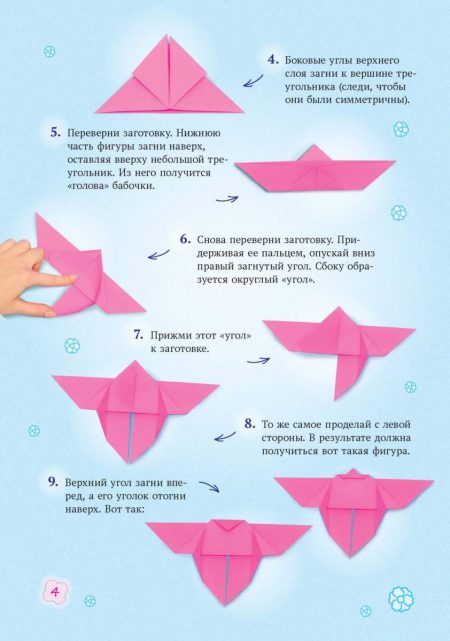 4. Боковые углы верхнего слоя загни к вершине треугольника (следи, чтобы они были симметричны).

5. Переверни заготовку. Нижнюю часть фигуры загни наверх, оставляя вверху небольшой треугольник. Из него получится «голова» бабочки.

6. Снова переверни заготовку. Придерживая ее пальцем, опускай вниз правый загнутый угол. Сбоку образуется округлый «угол».

7. Прижми этот «угол» к заготовке.

8. То же самое проделай с левой стороны. В результате должна получиться вот такая фигура.

9. Верхний угол загни вперед, а его уголок отогни наверх. Вот так:

4