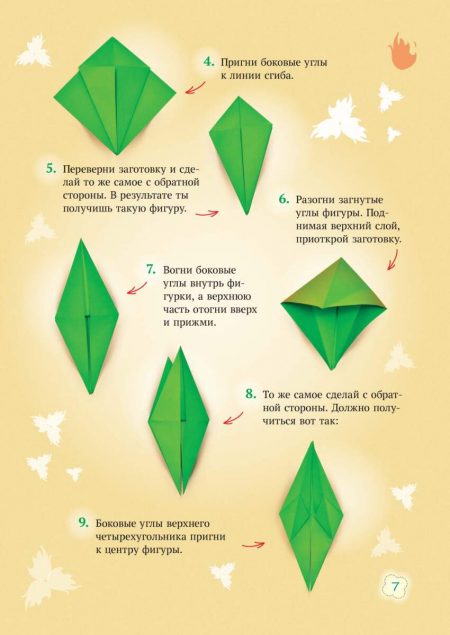 4. Пригни боковые углы к линии сгиба.

5. Переверни заготовку и сделай то же самое с обратной стороны. В результате ты получишь такую фигуру.

6. Разогни загнутые углы фигуры. Поднимая верхний слой, приоткрой заготовку.

7. Вогни боковые углы внутрь фигурки, а верхнюю часть отогни вверх и прижми.

8. То же самое сделай с обратной стороны. Должно получиться вот так:

9. Боковые углы верхнего четырехугольника пригни к центру фигуры.

7