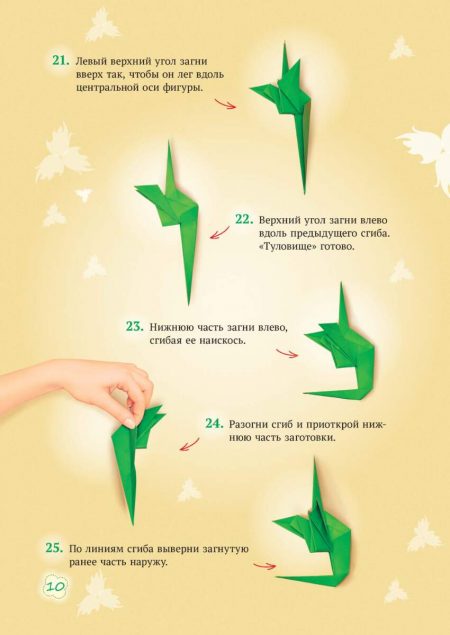 21. Левый верхний угол загни вверх так, чтобы он лег вдоль центральной оси фигуры.

22. Верхний угол загни влево вдоль предыдущего сгиба. «Туловище» готово.

23. Нижнюю часть загни влево, сгибая ее наискось.

24. Разогни сгиб и приоткрой нижнюю часть заготовки.

25. По линиям сгиба выверни загнутую ранее часть наружу.

10