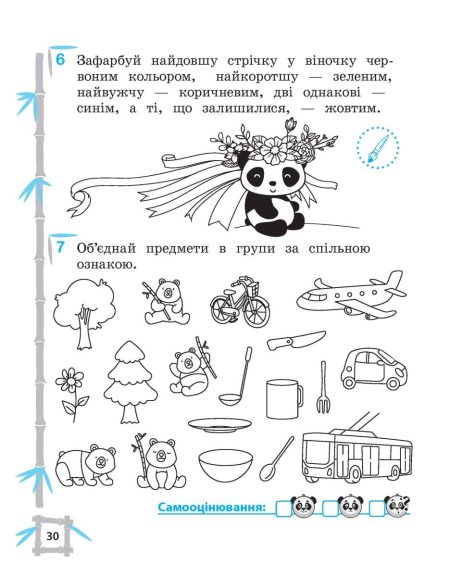 6 Зафарбуй найдовшу стрічку у віночку червоним кольором, найкоротшу — зеленим, найвужчу — коричневим, дві однакові — синім, а ті, що залишилися, — жовтим.

7 Об'єднай предмети в групи за спільною ознакою.

Самооцінювання:

30